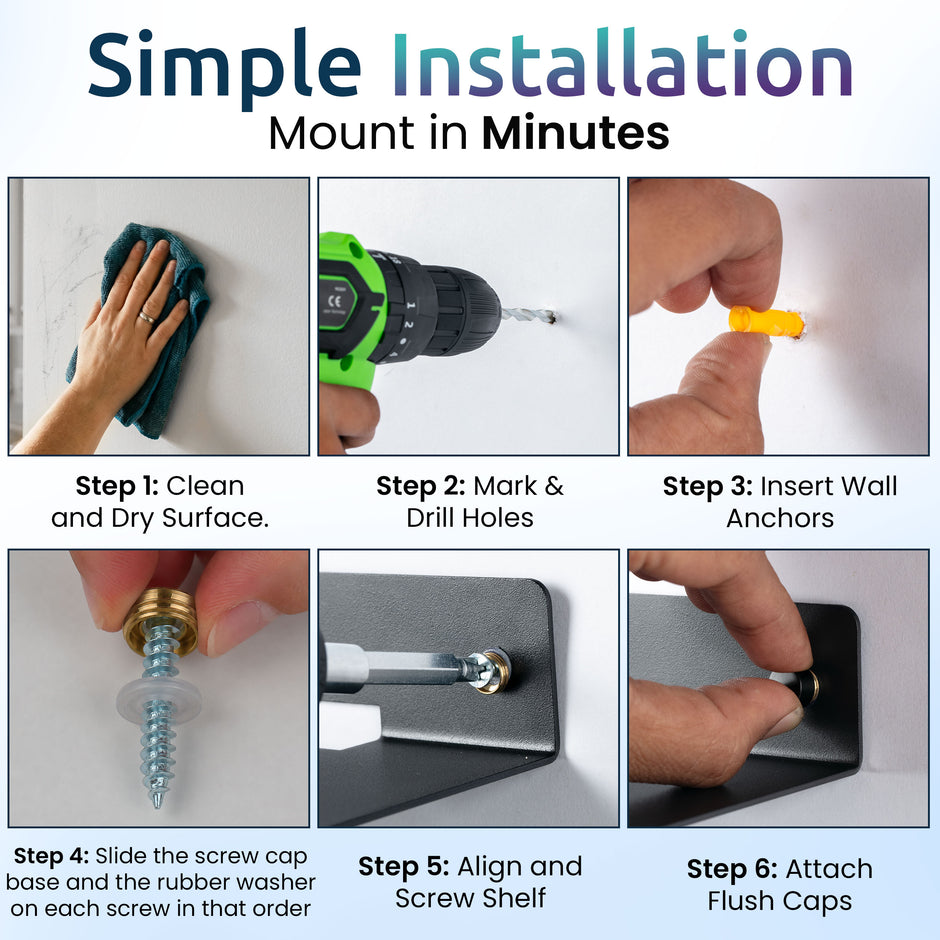 Simple Installation
Mount in Minutes

Step 1: Clean and Dry Surface.

Step 2: Mark & Drill Holes

Step 3: Insert Wall Anchors

Step 4: Slide the screw cap base and the rubber washer on each screw in that order

Step 5: Align and Screw Shelf

Step 6: Attach Flush Caps